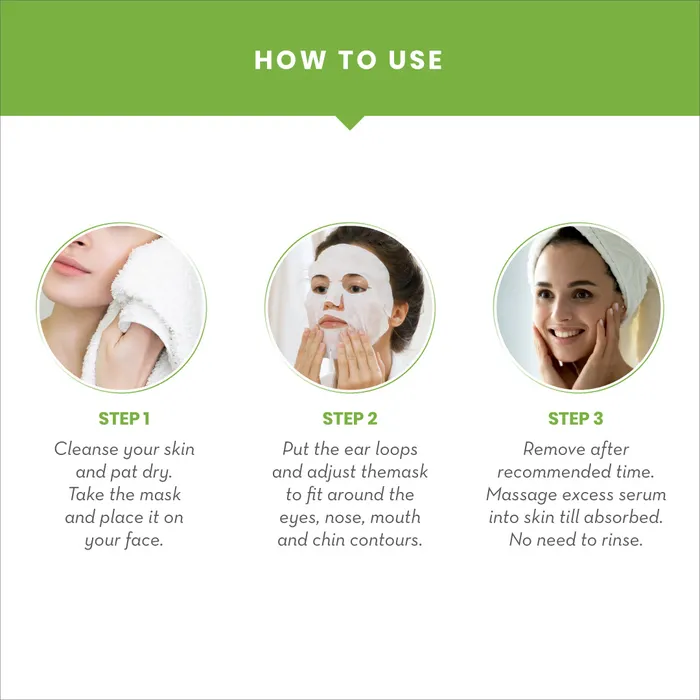 HOW TO USE

STEP 1

Cleanse your skin and pat dry. Take the mask and place it on your face.

STEP 2

Put the ear loops and adjust themask to fit around the eyes, nose, mouth and chin contours.

STEP 3

Remove after recommended time. Massage excess serum into skin till absorbed. No need to rinse.