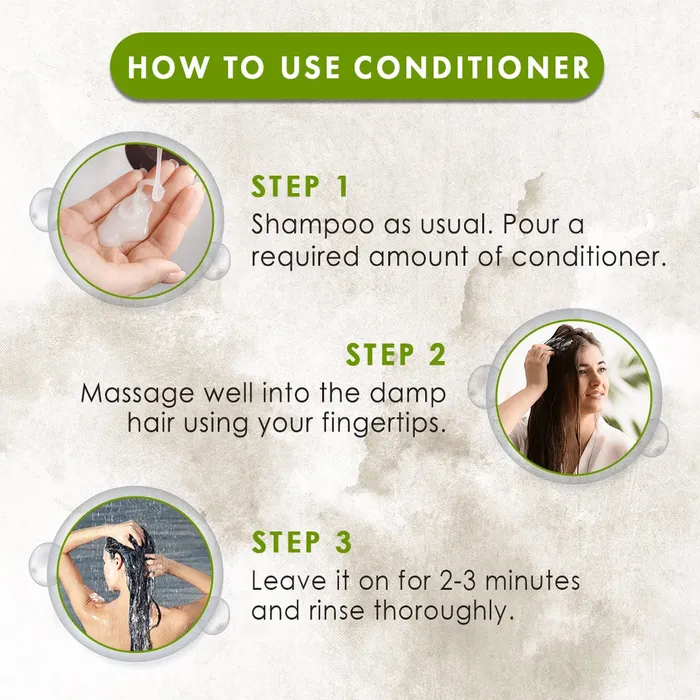 HOW TO USE CONDITIONER

STEP 1
Shampoo as usual. Pour a required amount of conditioner.

STEP 2
Massage well into the damp hair using your fingertips.

STEP 3
Leave it on for 2-3 minutes and rinse thoroughly.