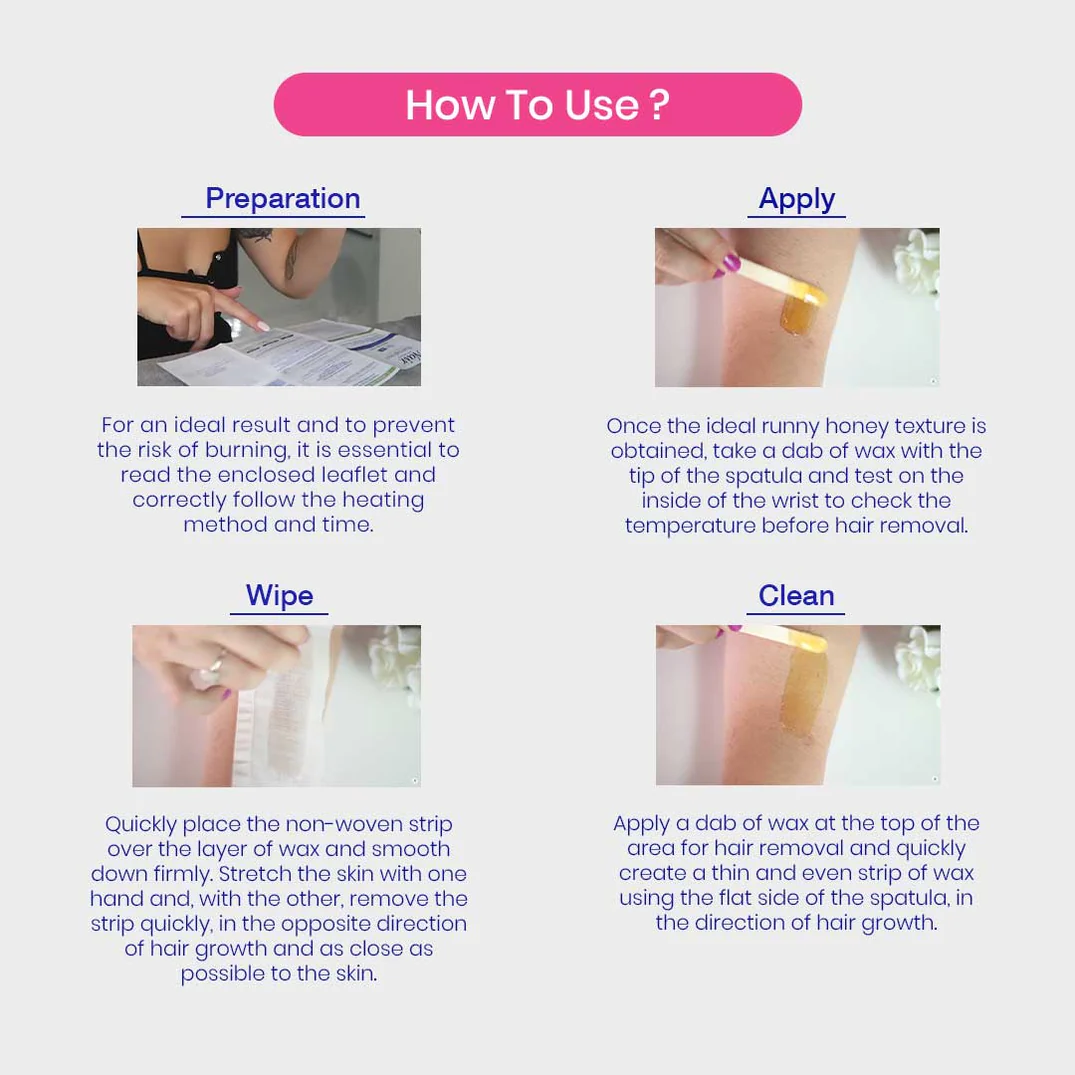 How To Use ?

Preparation

For an ideal result and to prevent the risk of burning, it is essential to read the enclosed leaflet and correctly follow the heating method and time.

Apply

Once the ideal runny honey texture is obtained, take a dab of wax with the tip of the spatula and test on the inside of the wrist to check the temperature before hair removal.

Wipe

Quickly place the non-woven strip over the layer of wax and smooth down firmly. Stretch the skin with one hand and, with the other, remove the strip quickly, in the opposite direction of hair growth and as close as possible to the skin.

Clean

Apply a dab of wax at the top of the area for hair removal and quickly create a thin and even strip of wax using the flat side of the spatula, in the direction of hair growth.