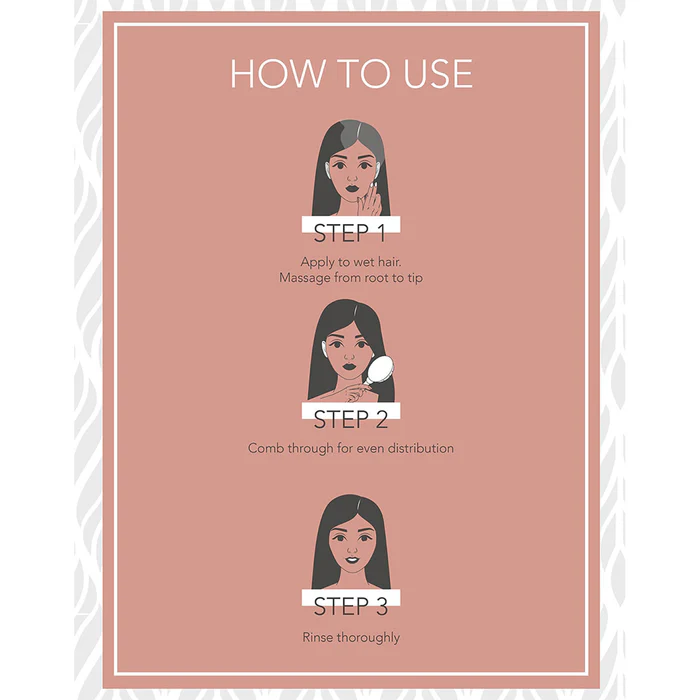 HOW TO USE

STEP 1

Apply to wet hair.
Massage from root to tip

STEP 2

Comb through for even distribution

STEP 3

Rinse thoroughly