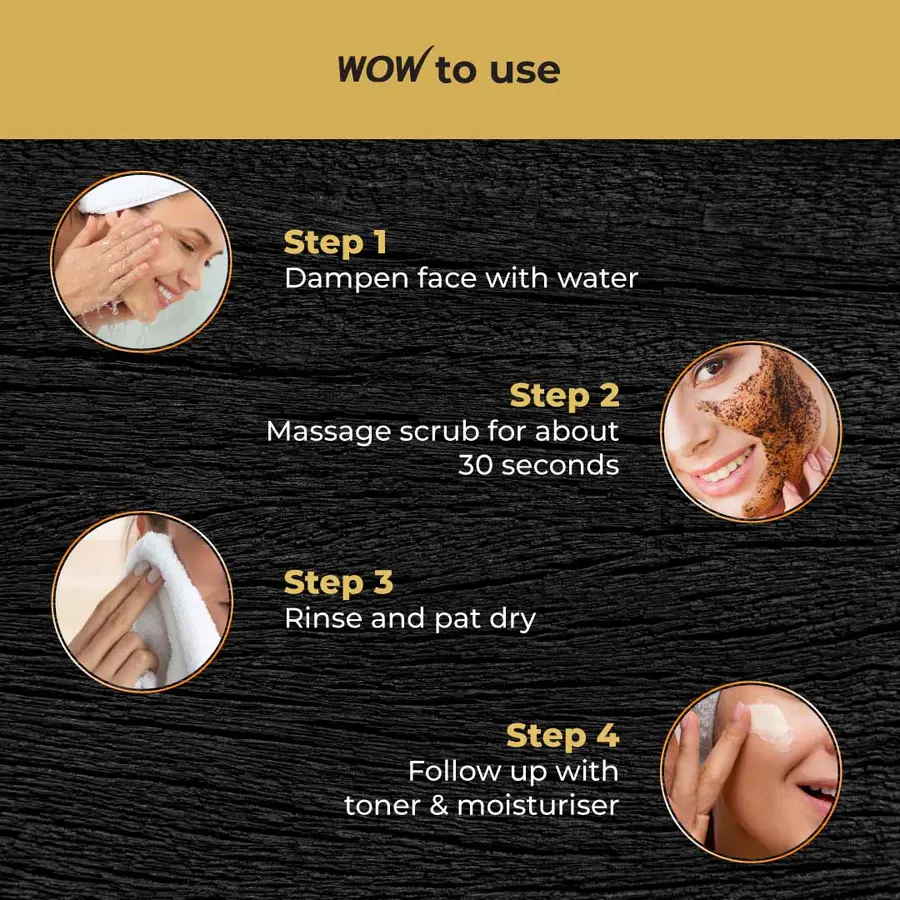 WOW to use

Step 1
Dampen face with water

Step 2
Massage scrub for about 30 seconds

Step 3
Rinse and pat dry

Step 4
Follow up with toner & moisturiser